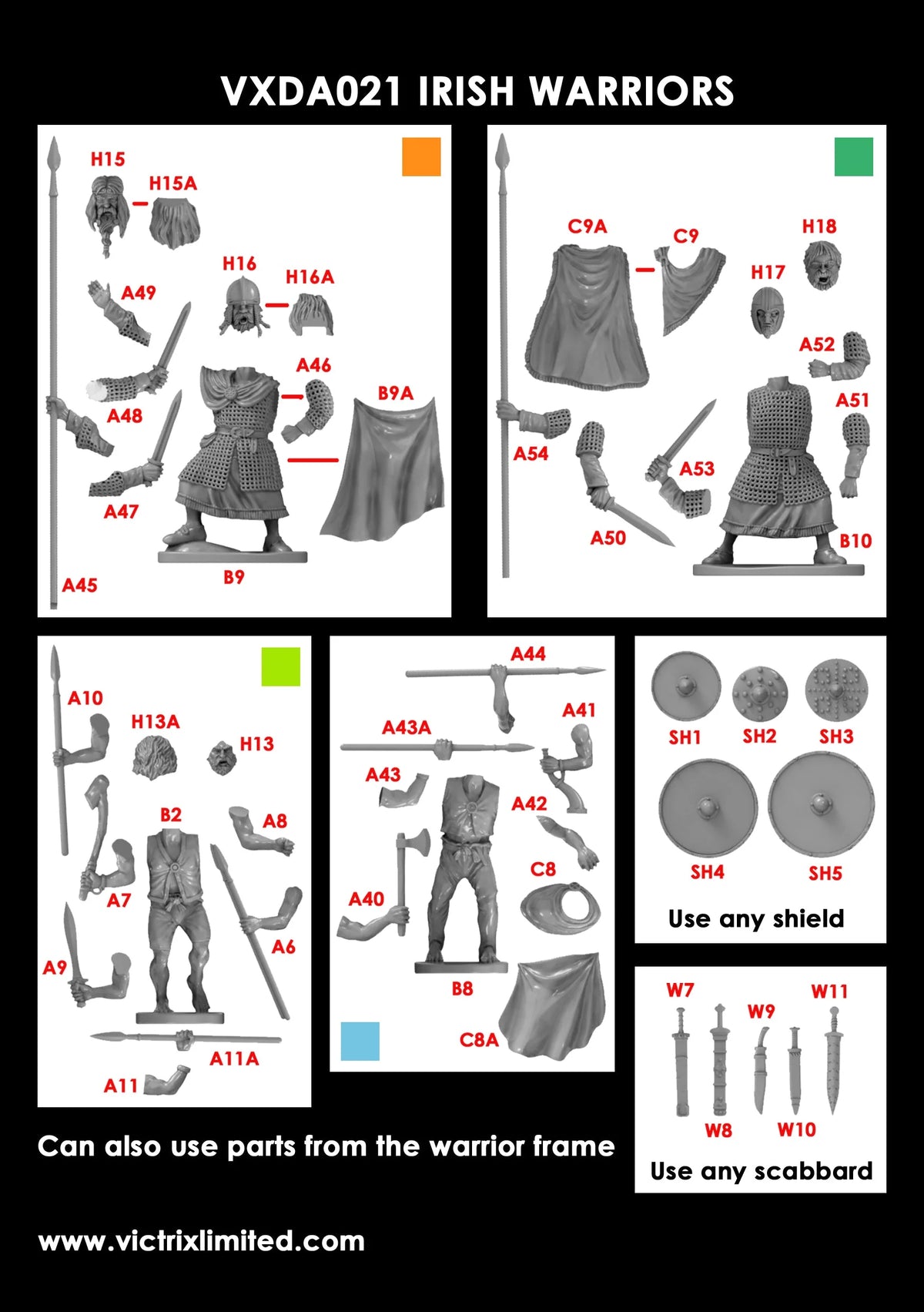 VXDA021 IRISH WARRIORS

H15
H15A
H16
H16A
A49
A46
B9A
A48
A47
A45
B9

C9A
C9
H18
H17
A52
A51
A54
A53
A50
B10

A10
H13A
H13
B2
A8
A7
A6
A9
A11A
A11

A44
A41
A43A
A43
A42
C8
A40
B8
C8A

SH1
SH2
SH3
SH4
SH5
Use any shield

W7
W9
W11
W8
W10
Use any scabbard

Can also use parts from the warrior frame

www.victrixlimited.com